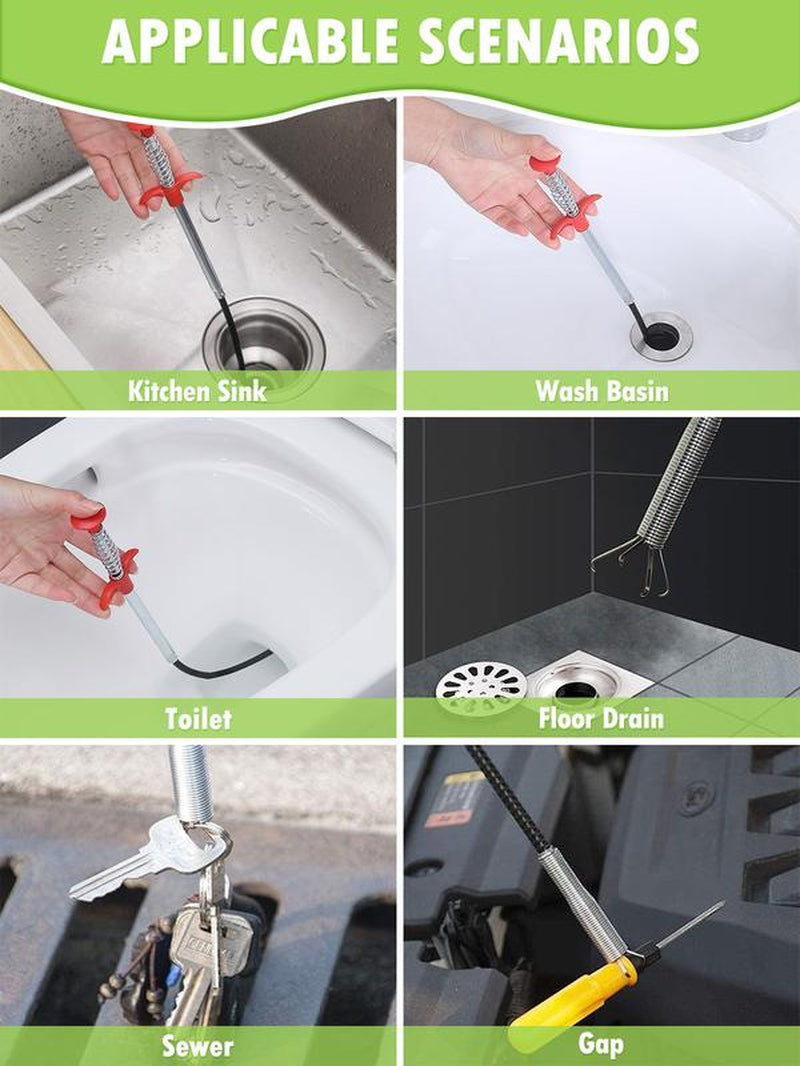 APPLICABLE SCENARIOS

Kitchen Sink

Wash Basin

Toilet

Floor Drain

Sewer

Gap