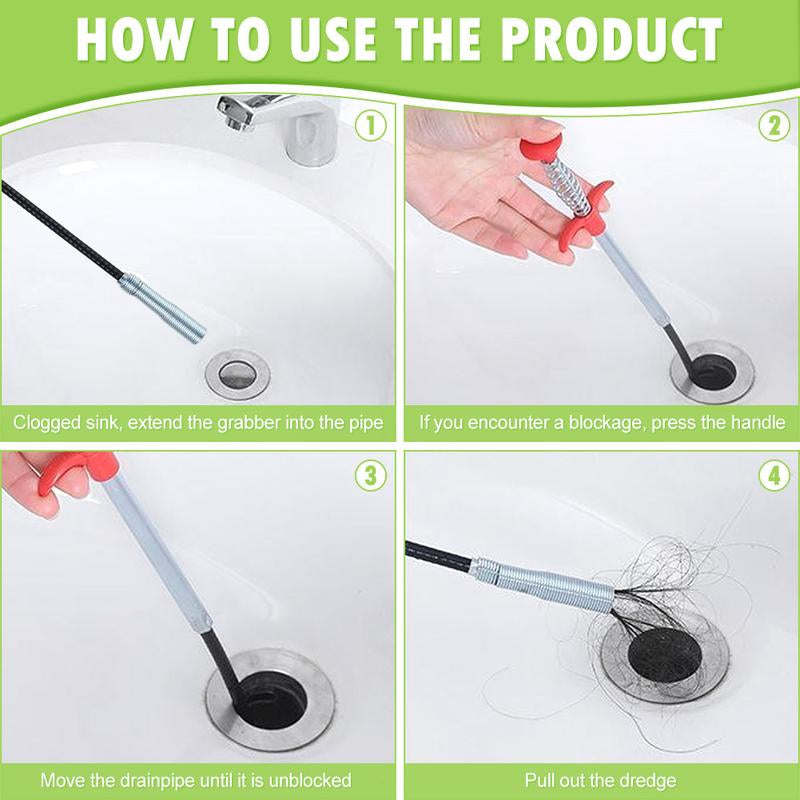 HOW TO USE THE PRODUCT

1

Clogged sink, extend the grabber into the pipe

2

If you encounter a blockage, press the handle

3

Move the drainpipe until it is unblocked

4

Pull out the dredge